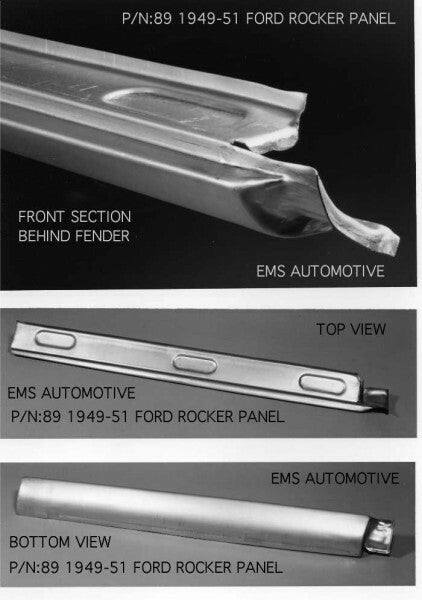 P/N:89 1949-51 FORD ROCKER PANEL

FRONT SECTION
BEHIND FENDER

EMS AUTOMOTIVE

TOP VIEW

EMS AUTOMOTIVE

P/N:89 1949-51 FORD ROCKER PANEL

EMS AUTOMOTIVE

BOTTOM VIEW

P/N:89 1949-51 FORD ROCKER PANEL