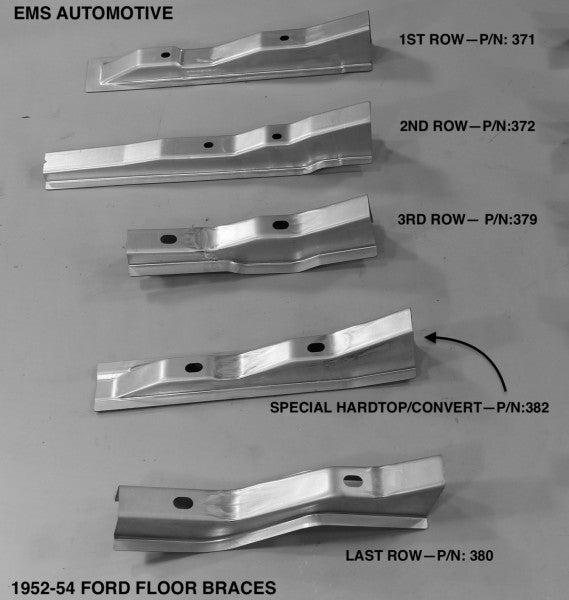 EMS AUTOMOTIVE

1ST ROW—P/N: 371

2ND ROW—P/N:372

3RD ROW— P/N:379

SPECIAL HARDTOP/CONVERT—P/N:382

LAST ROW—P/N: 380

1952-54 FORD FLOOR BRACES