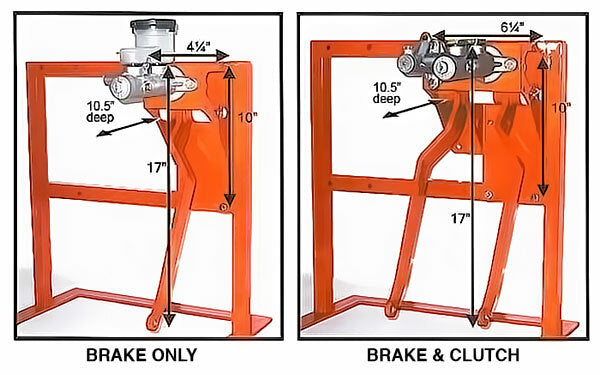 4¼"

10.5" deep

10"

17"

BRAKE ONLY

6¼"

10.5" deep

10"

17"

BRAKE & CLUTCH